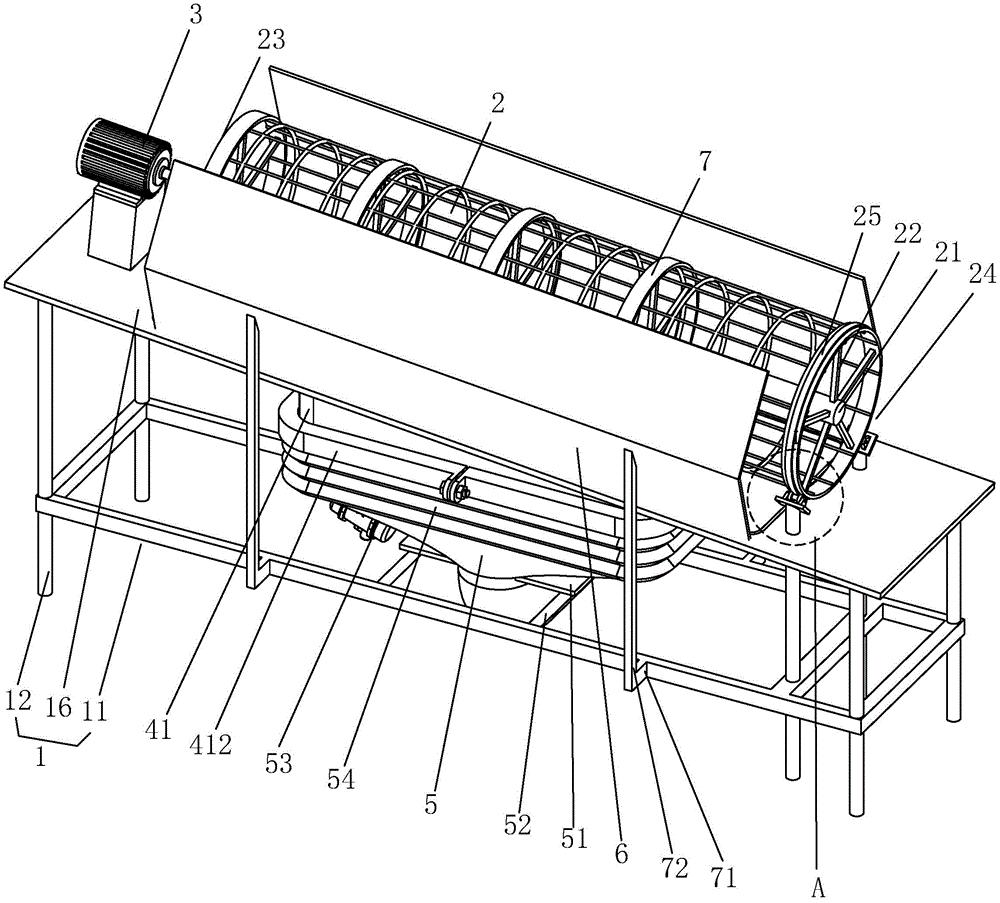 3
23
2
7
25
22
21
24
12
16
11
1
41
412
53
54
5
52
51
6
72
71
A