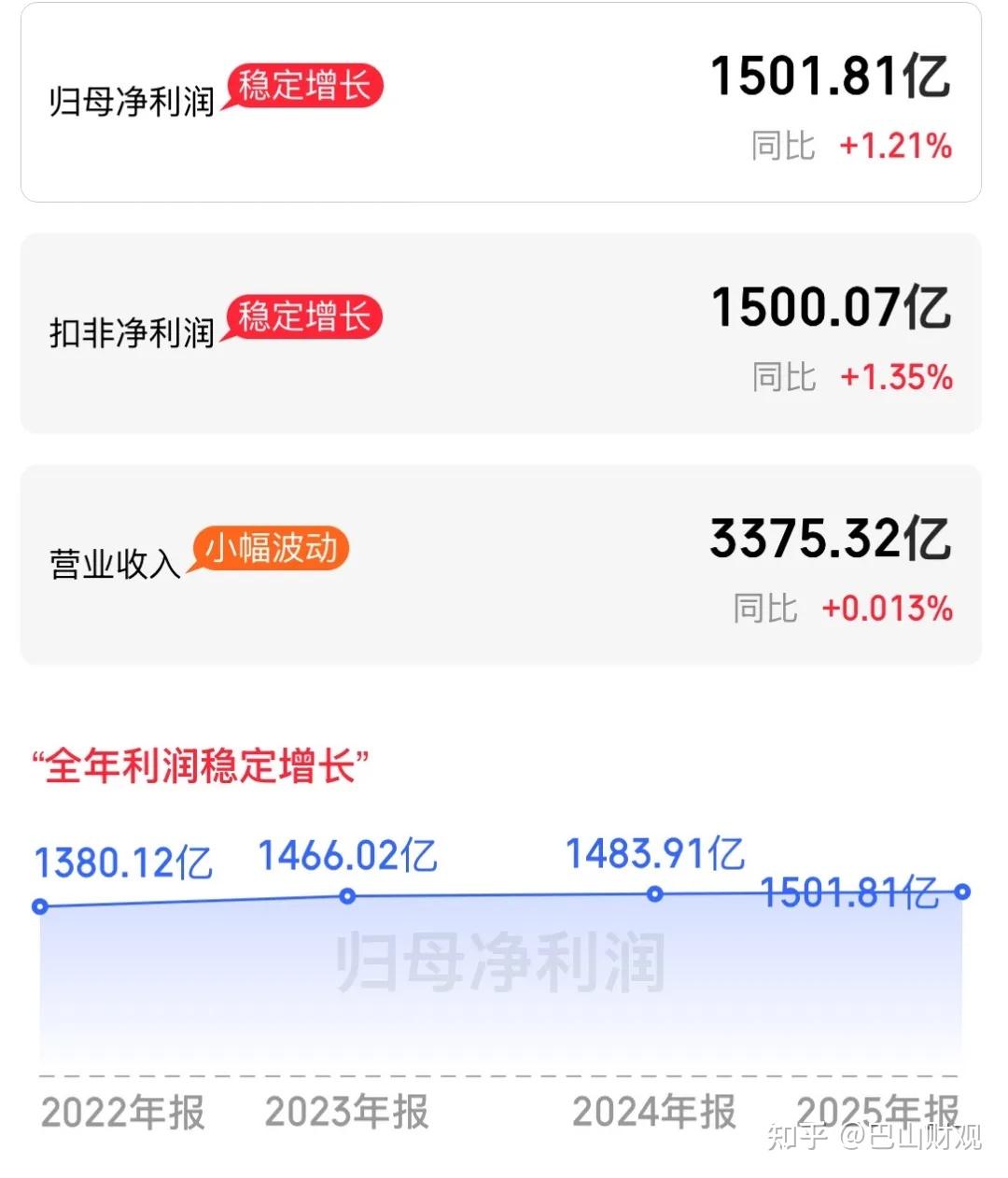 归母净利润 稳定增长
1501.81亿
同比 +1.21%

扣非净利润 稳定增长
1500.07亿
同比 +1.35%

营业收入 小幅波动
3375.32亿
同比 +0.013%

“全年利润稳定增长”

1380.12亿 1466.02亿 1483.91亿 1501.81亿

归母净利润

2022年报 2023年报 2024年报 2025年报

知乎 @巴山财观